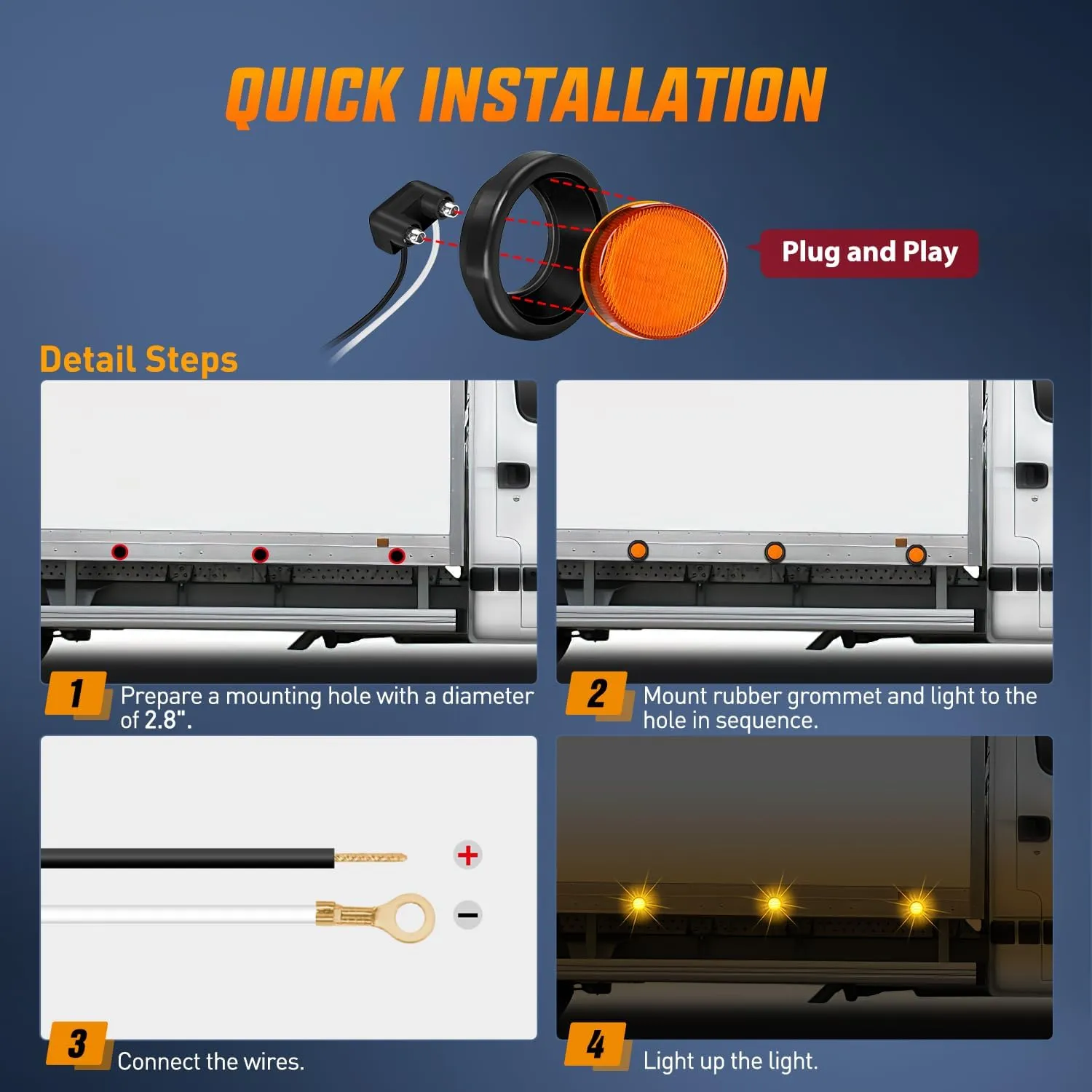 QUICK INSTALLATION

Plug and Play

Detail Steps

1 Prepare a mounting hole with a diameter of 2.8".

2 Mount rubber grommet and light to the hole in sequence.

+

−

3 Connect the wires.

4 Light up the light.